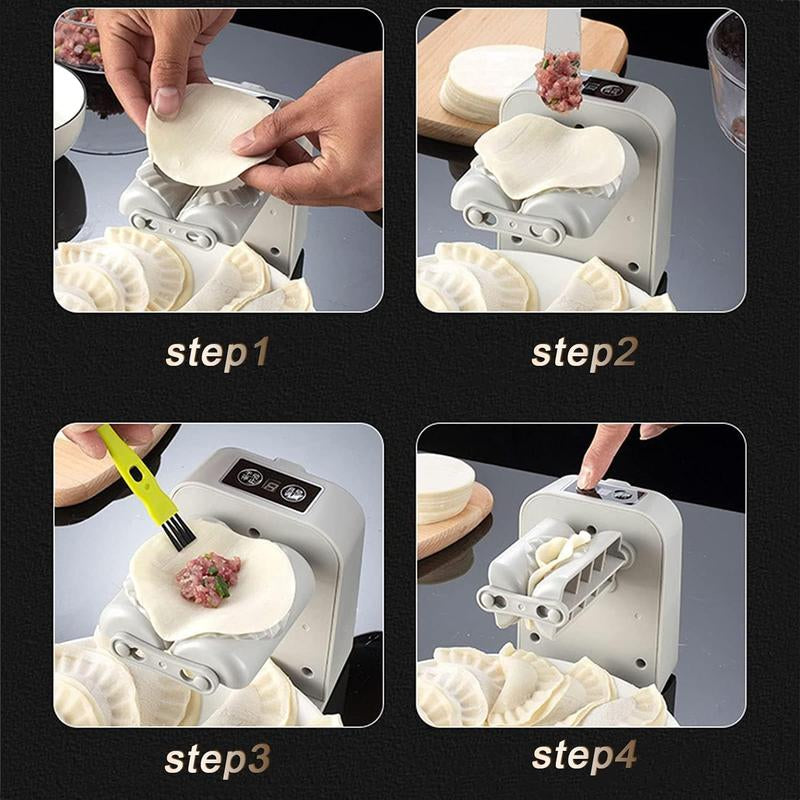 step1

step2

step3

step4