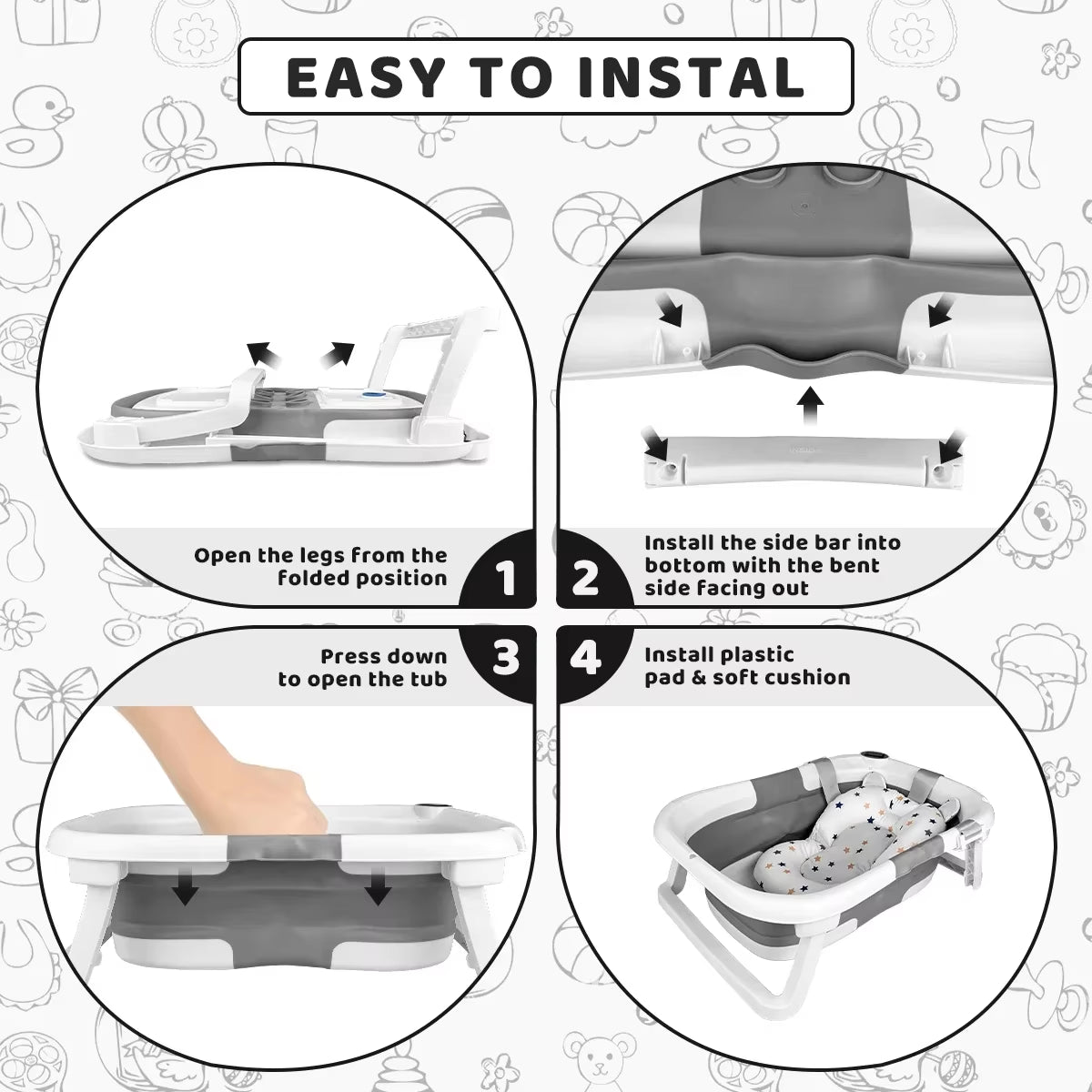 EASY TO INSTAL

Open the legs from the folded position

1

2

Install the side bar into bottom with the bent side facing out

Press down to open the tub

3

4

Install plastic pad & soft cushion