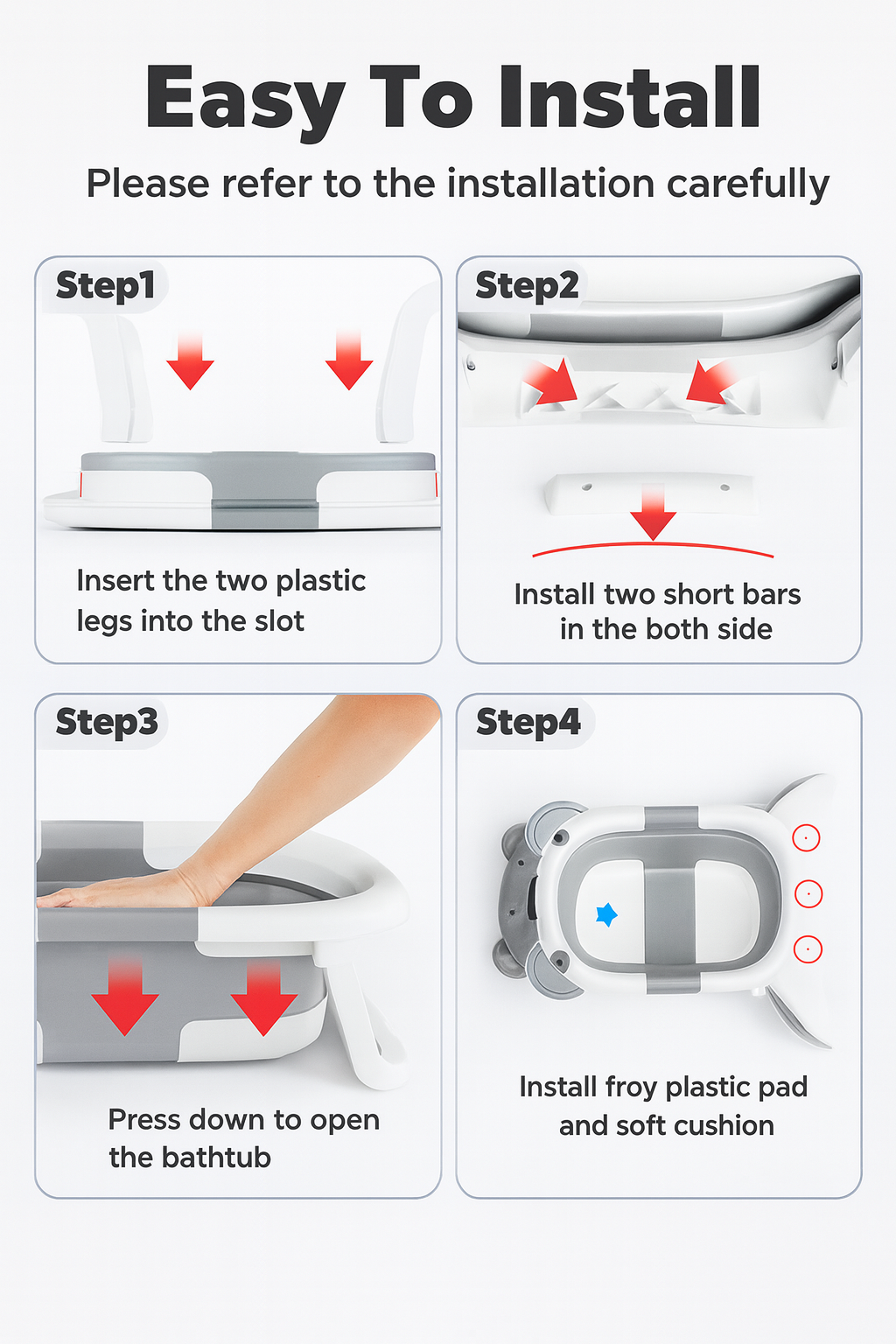 Easy To Install

Please refer to the installation carefully

Step1

Insert the two plastic legs into the slot

Step2

Install two short bars in the both side

Step3

Press down to open the bathtub

Step4

Install froy plastic pad and soft cushion