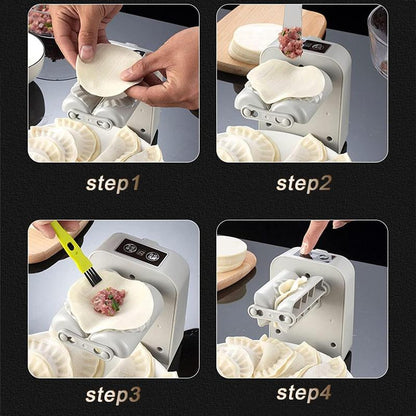 step1

step2

step3

step4