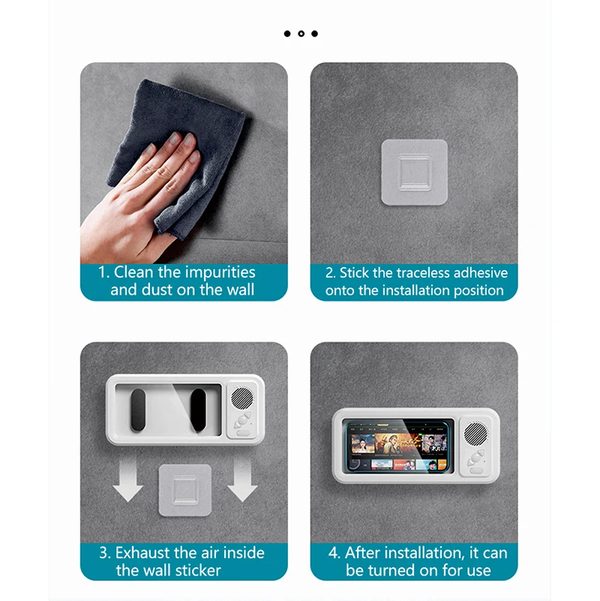 1. Clean the impurities and dust on the wall

2. Stick the traceless adhesive onto the installation position

3. Exhaust the air inside the wall sticker

4. After installation, it can be turned on for use