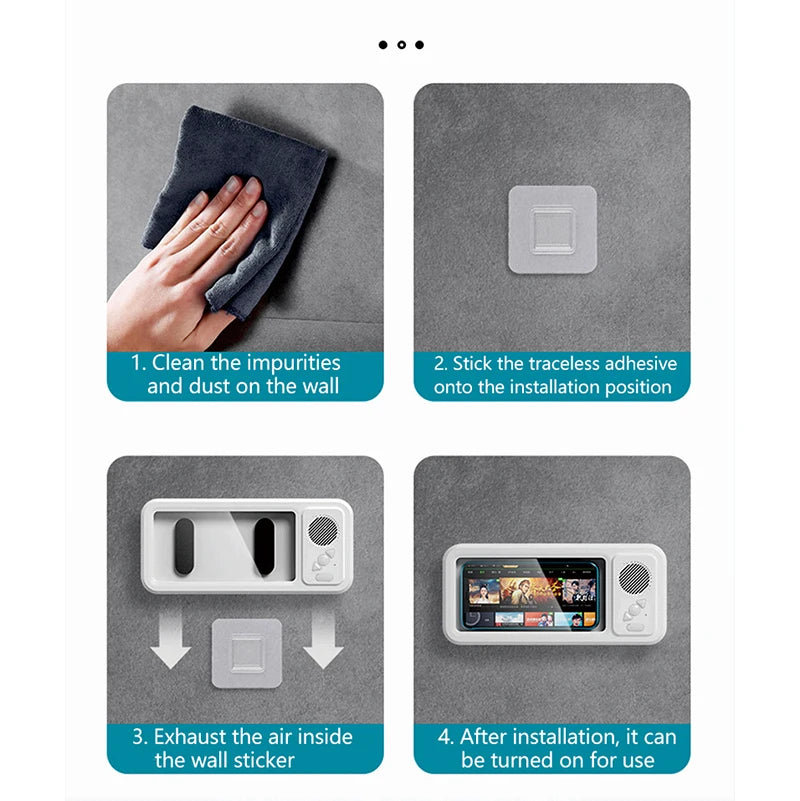 1. Clean the impurities and dust on the wall

2. Stick the traceless adhesive onto the installation position

3. Exhaust the air inside the wall sticker

4. After installation, it can be turned on for use